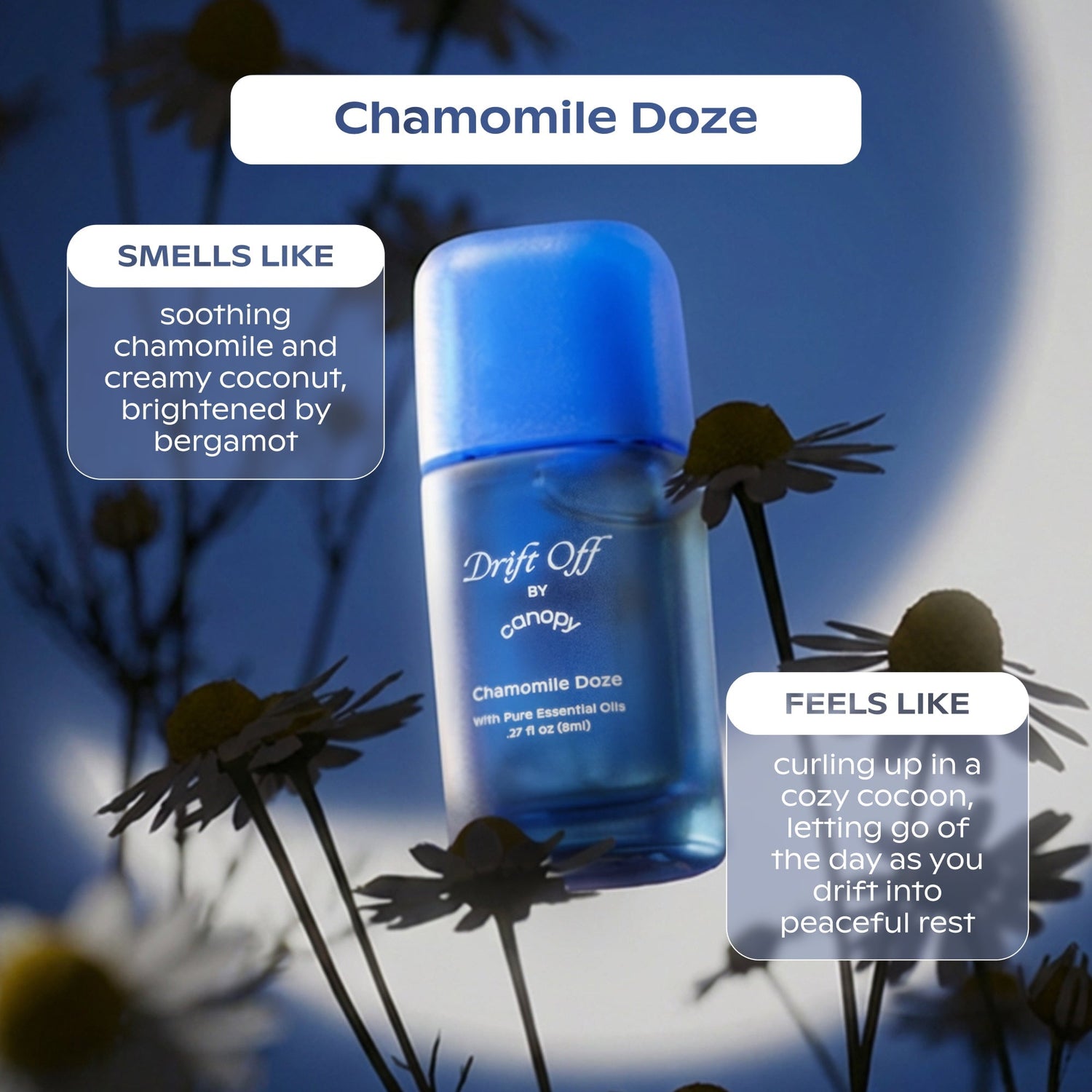 Chamomile Doze

SMELLS LIKE

soothing chamomile and creamy coconut, brightened by bergamot

Drift Off
BY
canopy

Chamomile Doze
With Pure Essential Oils
.27 fl oz (8ml)

FEELS LIKE

curling up in a cozy cocoon, letting go of the day as you drift into peaceful rest