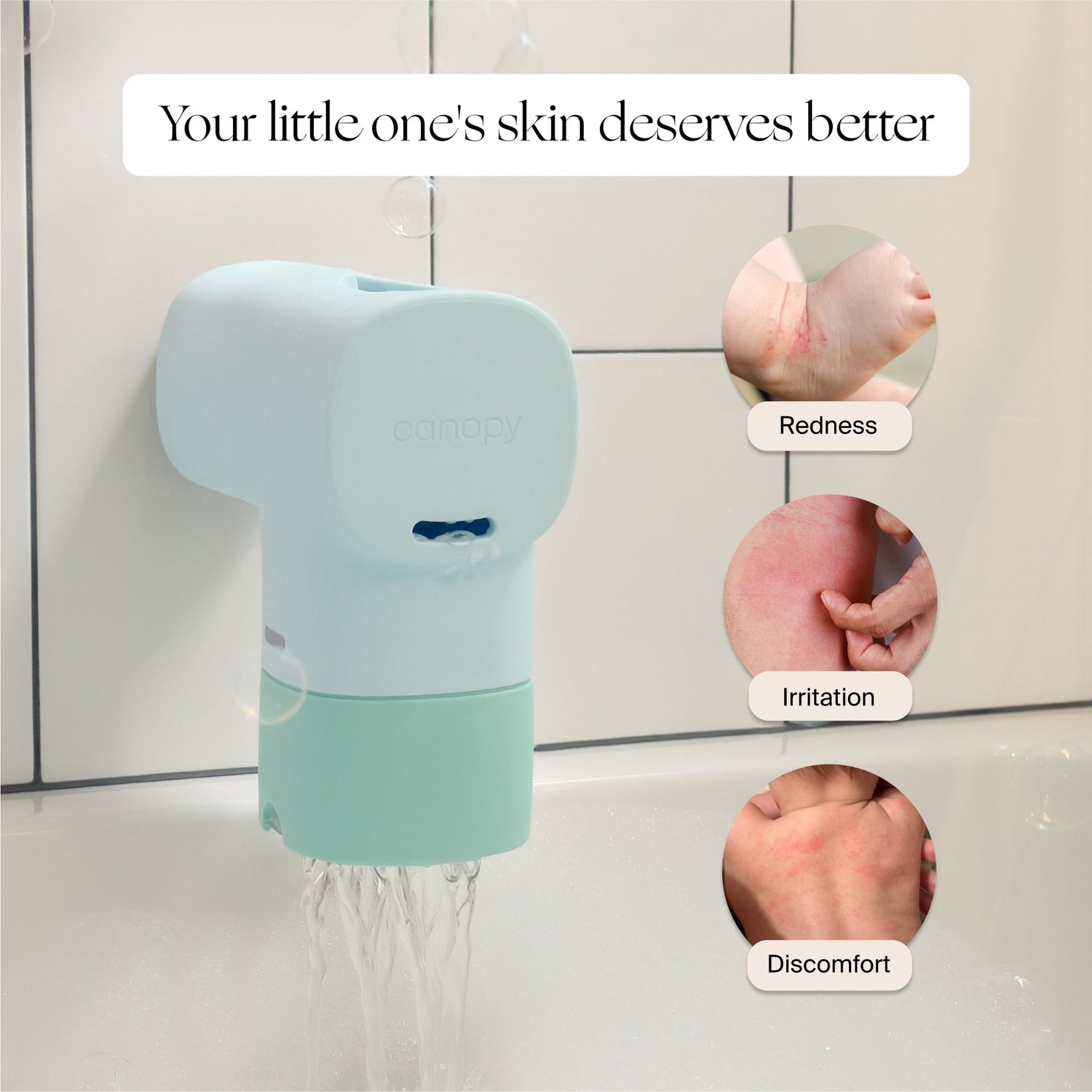 Your little one's skin deserves better

canopy

Redness

Irritation

Discomfort