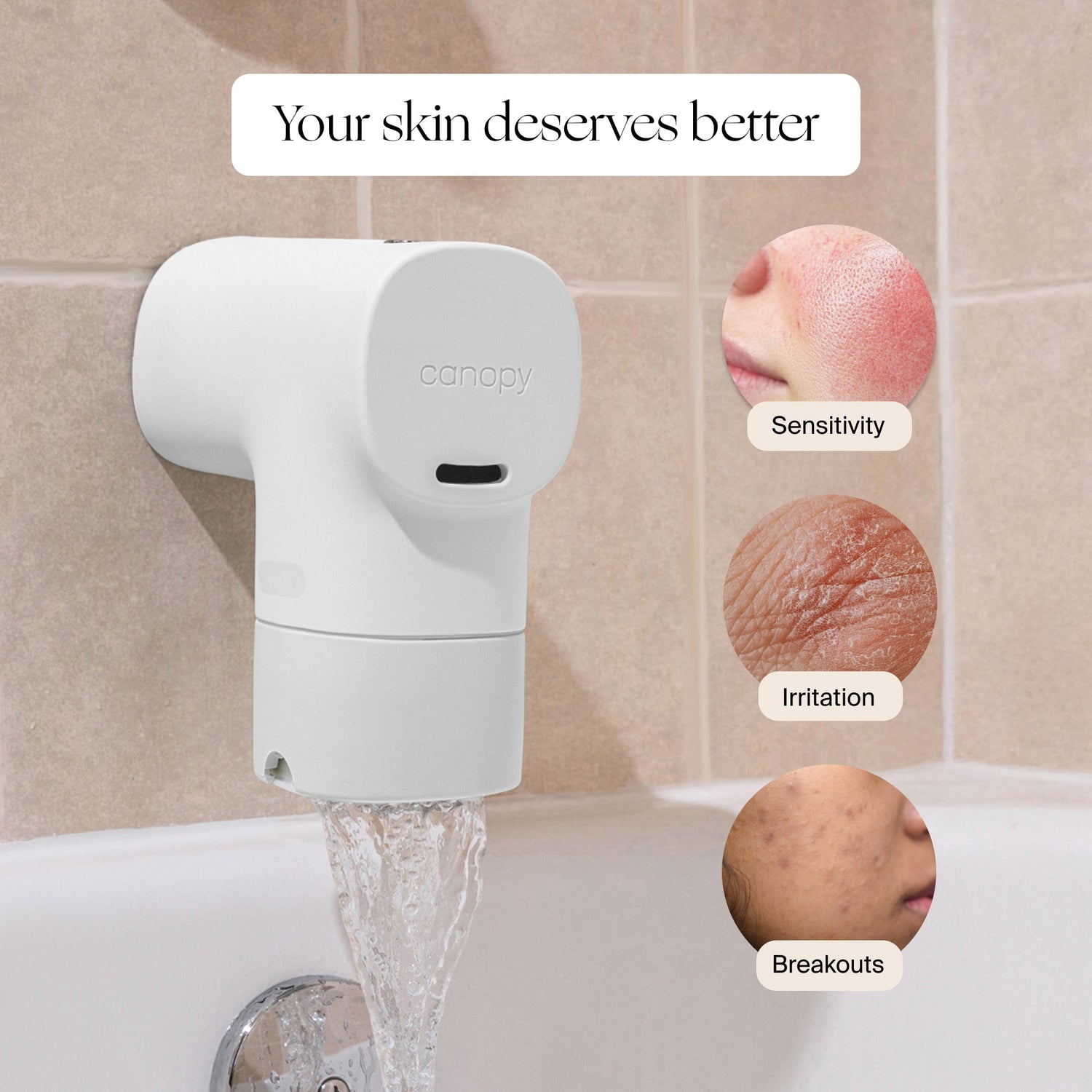 Your skin deserves better

canopy

Sensitivity

Irritation

Breakouts