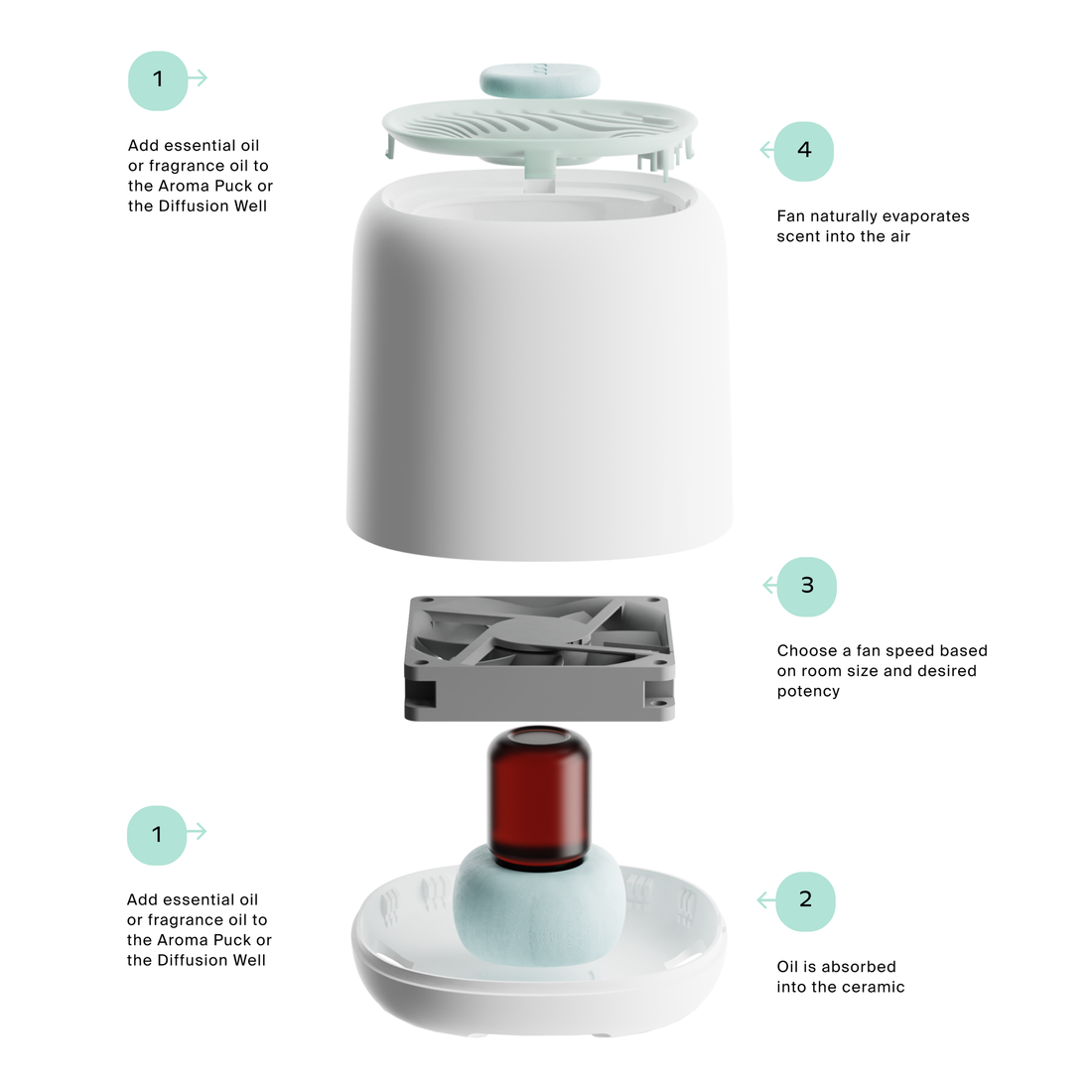 1

Add essential oil or fragrance oil to the Aroma Puck or the Diffusion Well

4

Fan naturally evaporates scent into the air

3

Choose a fan speed based on room size and desired potency

1

Add essential oil or fragrance oil to the Aroma Puck or the Diffusion Well

2

Oil is absorbed into the ceramic